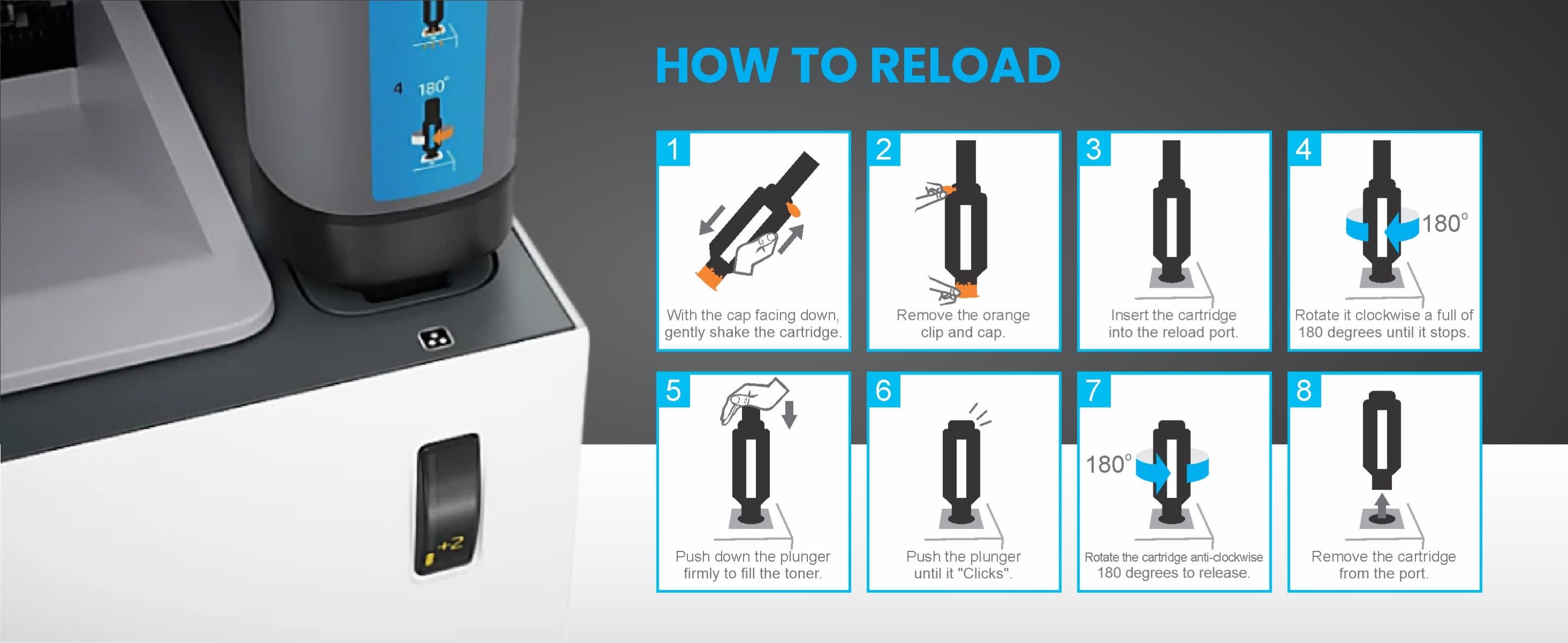 4 180°

+2

HOW TO RELOAD

1
With the cap facing down, gently shake the cartridge.

2
Remove the orange clip and cap.

3
Insert the cartridge into the reload port.

4
180°
Rotate it clockwise a full of 180 degrees until it stops.

5
Push down the plunger firmly to fill the toner.

6
Push the plunger until it "Clicks".

7
180°
Rotate the cartridge anti-clockwise 180 degrees to release.

8
Remove the cartridge from the port.