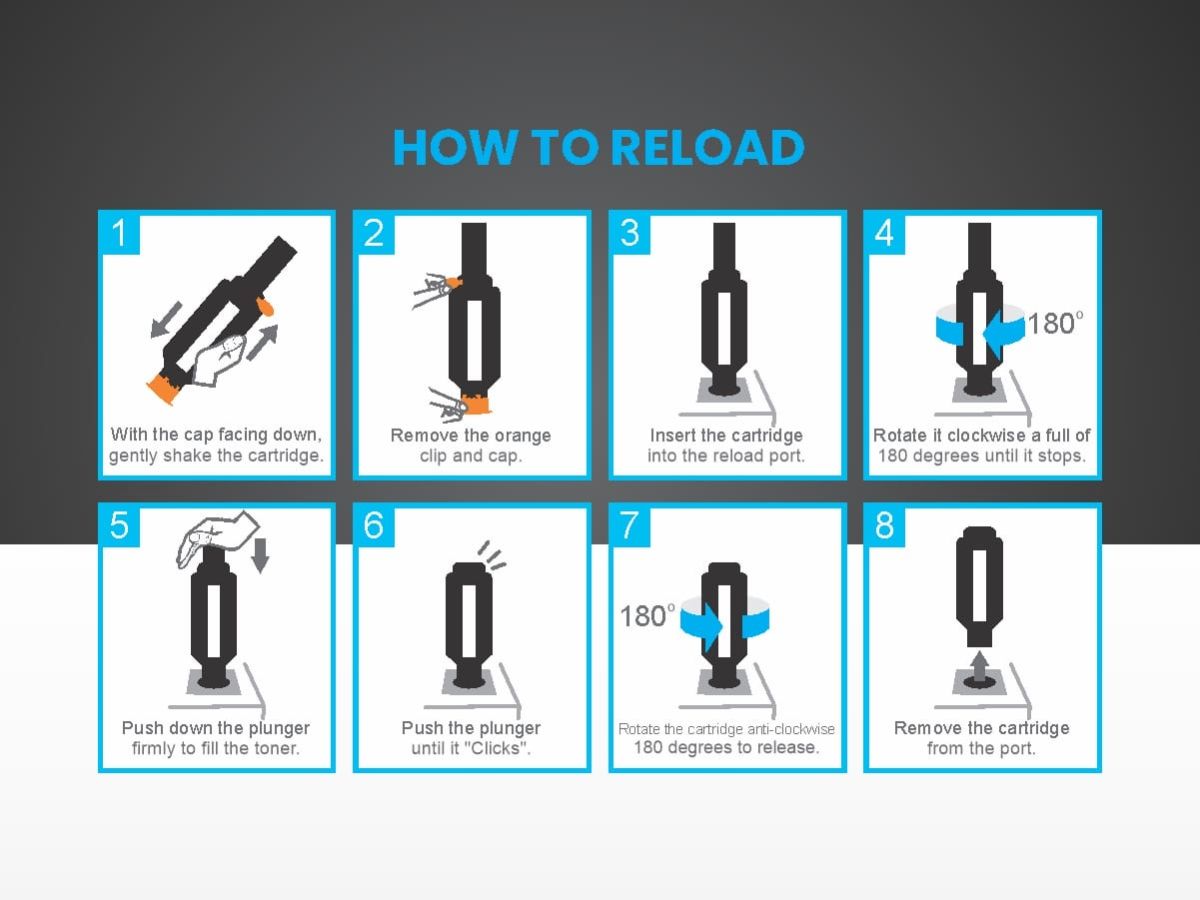 HOW TO RELOAD

1
With the cap facing down, gently shake the cartridge.

2
Remove the orange clip and cap.

3
Insert the cartridge into the reload port.

4
180°
Rotate it clockwise a full of 180 degrees until it stops.

5
Push down the plunger firmly to fill the toner.

6
Push the plunger until it "Clicks".

7
180°
Rotate the cartridge anti-clockwise 180 degrees to release.

8
Remove the cartridge from the port.